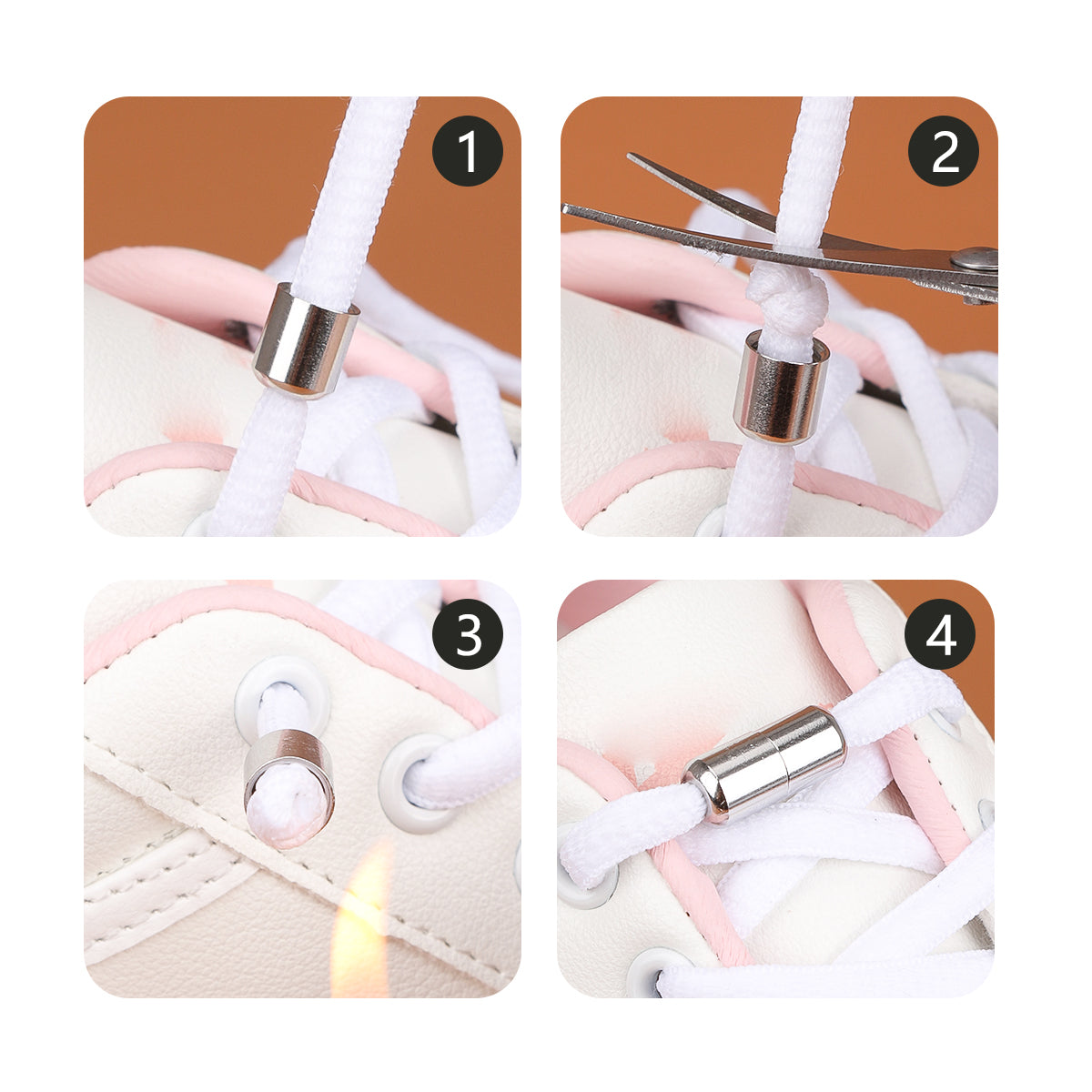 1
2
3
4